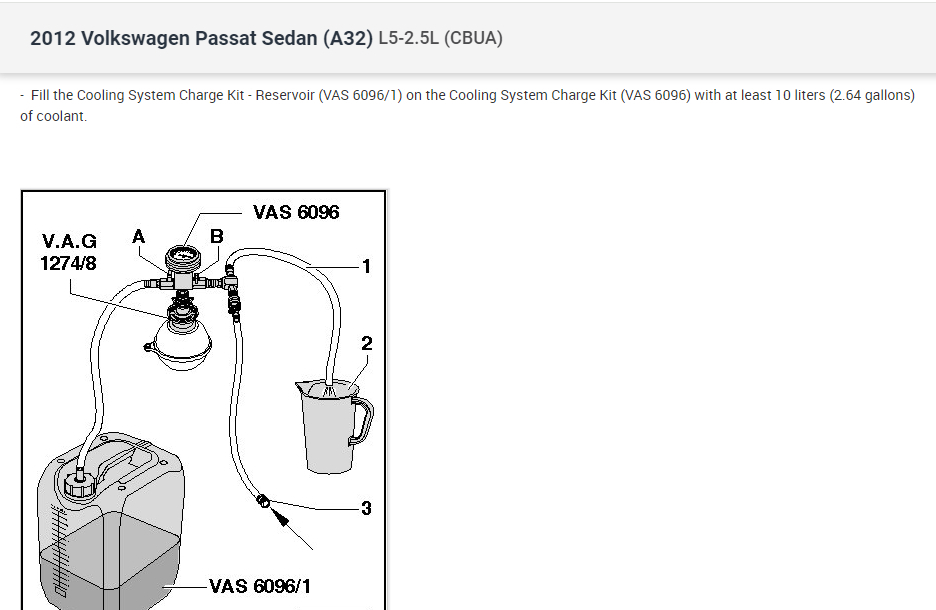 2012 Volkswagen Passat Sedan (A32) L5-2.5L (CBUA)

- Fill the Cooling System Charge Kit - Reservoir (VAS 6096/1) on the Cooling System Charge Kit (VAS 6096) with at least 10 liters (2.64 gallons) of coolant.

VAS 6096
V.A.G 1274/8
A
B
1
2
3
VAS 6096/1