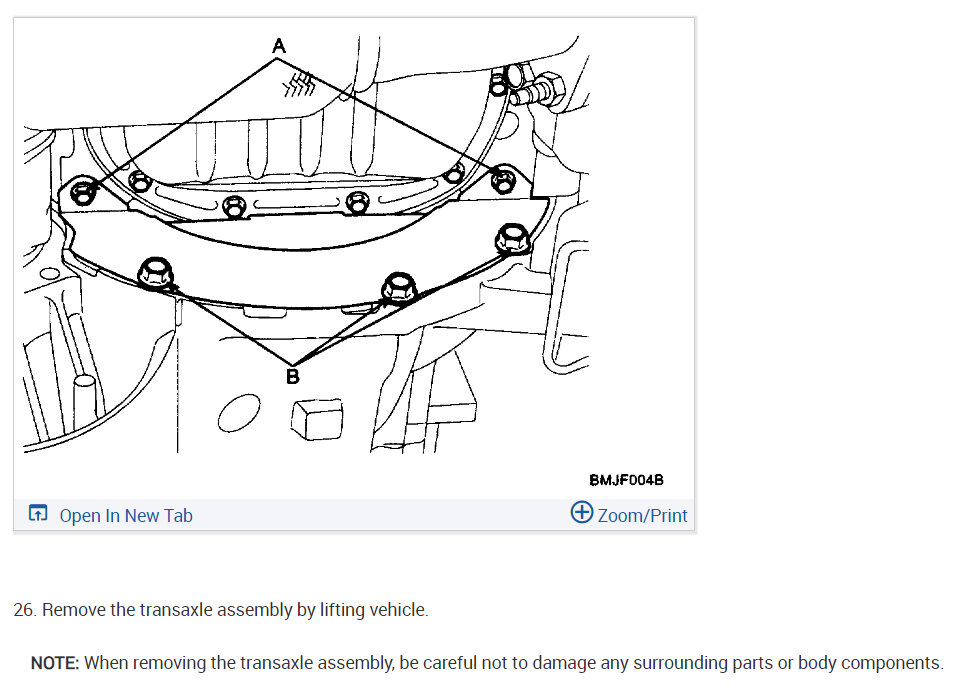 A

B

BMJF004B

Open In New Tab

Zoom/Print

26. Remove the transaxle assembly by lifting vehicle.

NOTE: When removing the transaxle assembly, be careful not to damage any surrounding parts or body components.