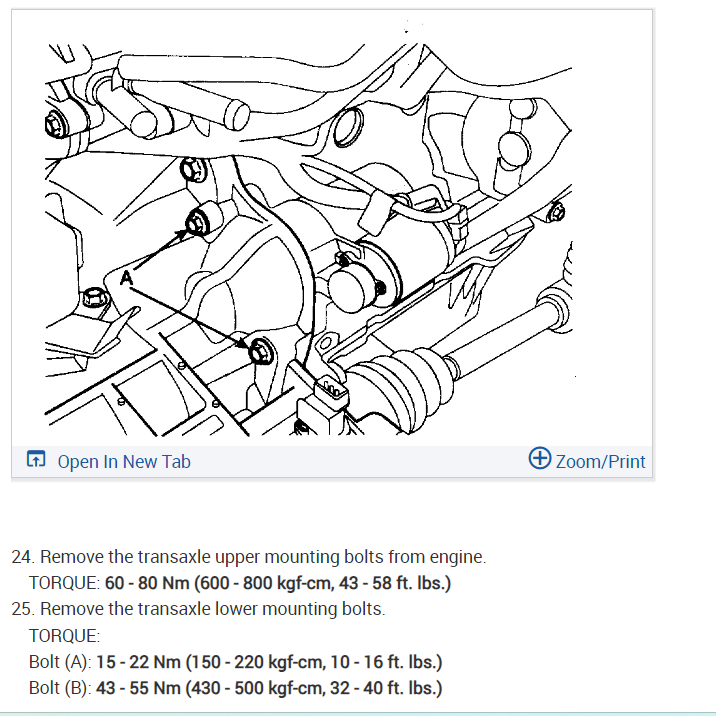 A

Open In New Tab

Zoom/Print

24. Remove the transaxle upper mounting bolts from engine.
TORQUE: 60 - 80 Nm (600 - 800 kgf-cm, 43 - 58 ft. lbs.)

25. Remove the transaxle lower mounting bolts.
TORQUE:
Bolt (A): 15 - 22 Nm (150 - 220 kgf-cm, 10 - 16 ft. lbs.)
Bolt (B): 43 - 55 Nm (430 - 500 kgf-cm, 32 - 40 ft. lbs.)