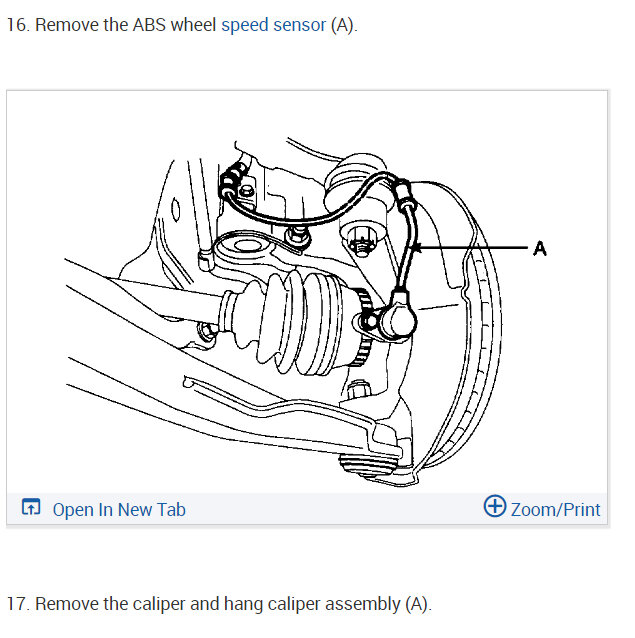 16. Remove the ABS wheel speed sensor (A).

A

Open In New Tab

Zoom/Print

17. Remove the caliper and hang caliper assembly (A).