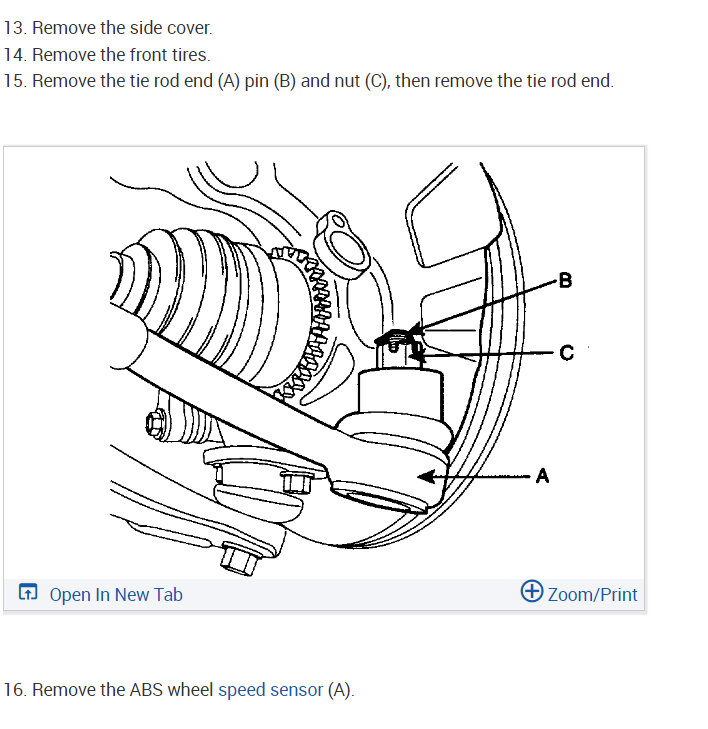 13. Remove the side cover.
14. Remove the front tires.
15. Remove the tie rod end (A) pin (B) and nut (C), then remove the tie rod end.

B
C
A

Open In New Tab
Zoom/Print

16. Remove the ABS wheel speed sensor (A).