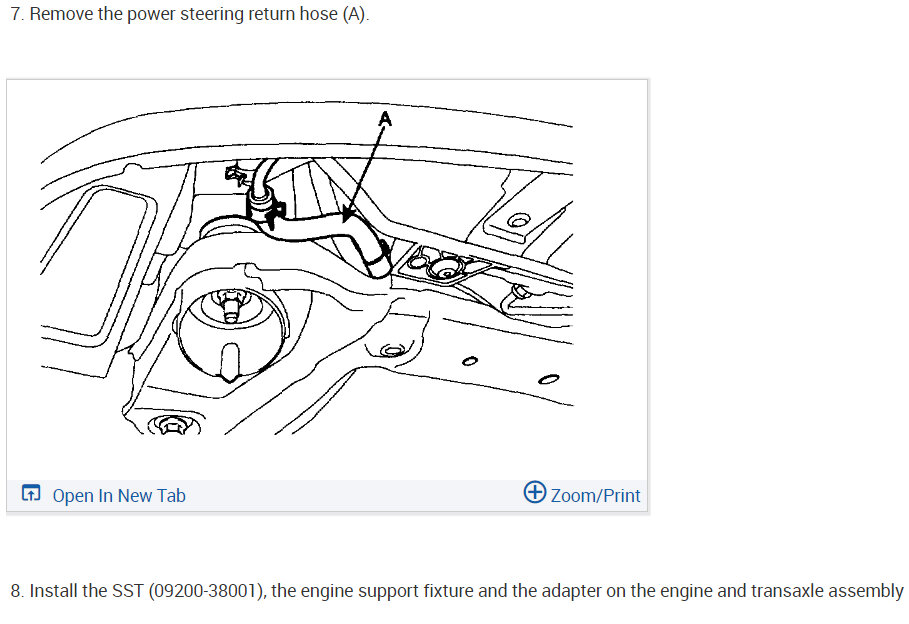 7. Remove the power steering return hose (A).

A

Open In New Tab

Zoom/Print

8. Install the SST (09200-38001), the engine support fixture and the adapter on the engine and transaxle assembly