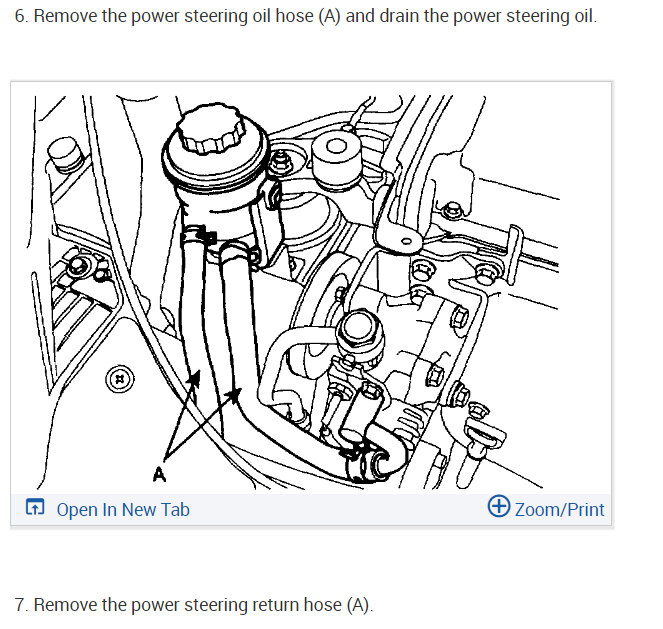 6. Remove the power steering oil hose (A) and drain the power steering oil.

A

Open In New Tab

Zoom/Print

7. Remove the power steering return hose (A).