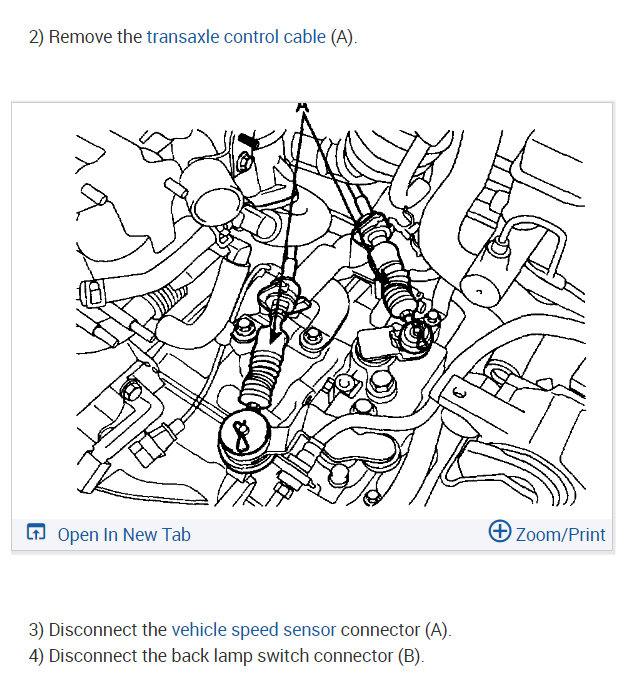 2) Remove the transaxle control cable (A).

A

Open In New Tab

Zoom/Print

3) Disconnect the vehicle speed sensor connector (A).
4) Disconnect the back lamp switch connector (B).