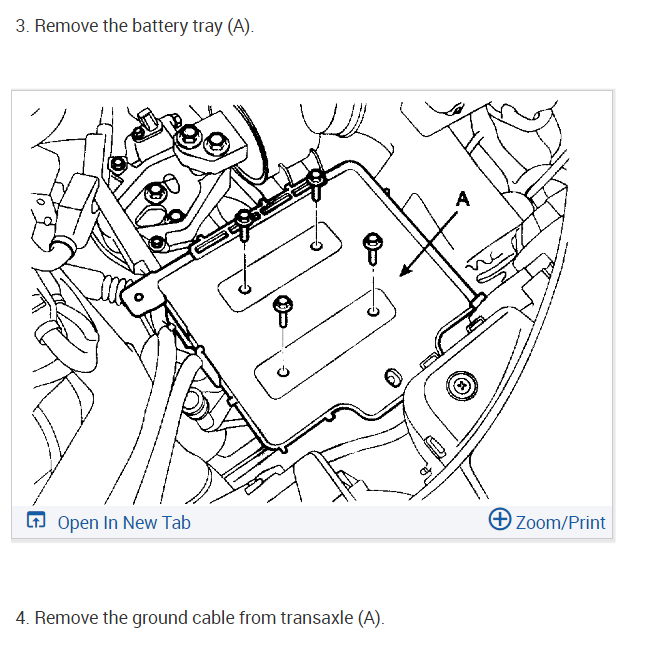 3. Remove the battery tray (A).

A

Open In New Tab

Zoom/Print

4. Remove the ground cable from transaxle (A).