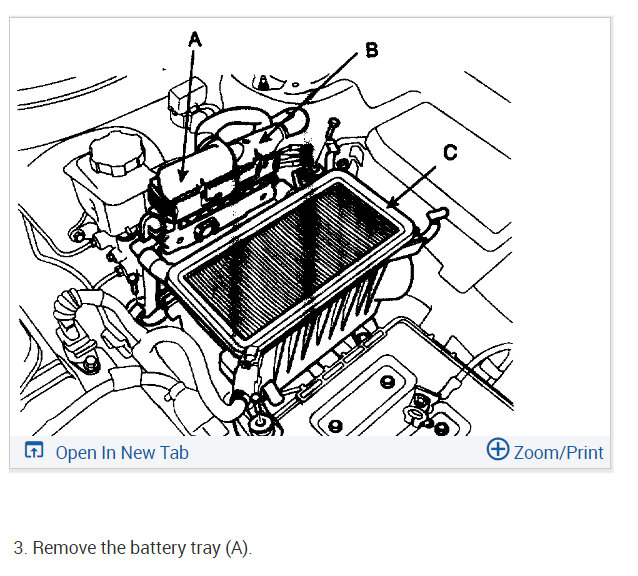 A
B
C

Open In New Tab

Zoom/Print

3. Remove the battery tray (A).