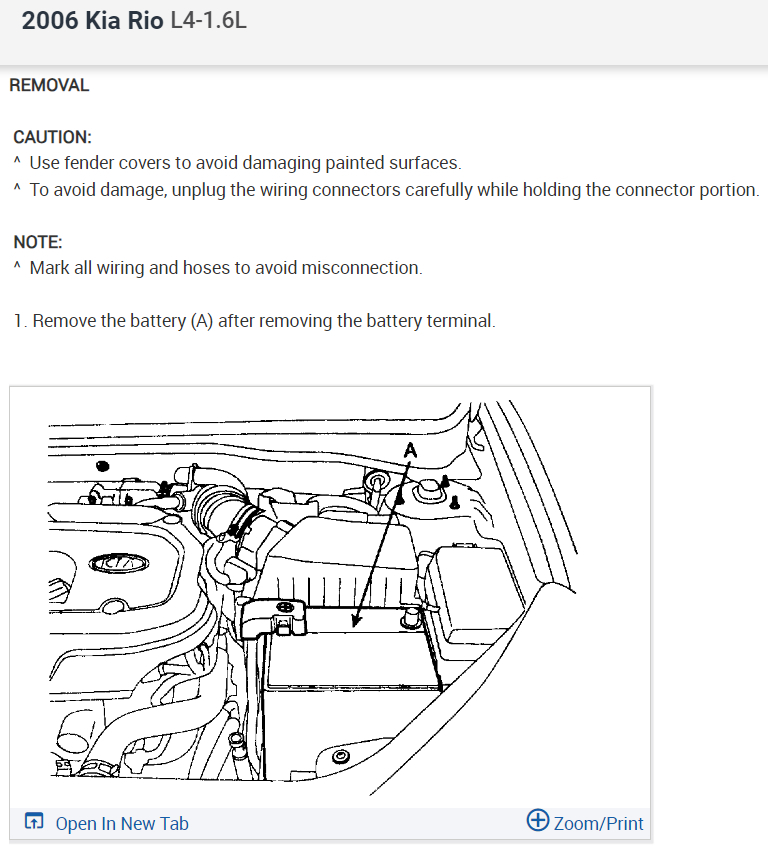 2006 Kia Rio L4-1.6L

REMOVAL

CAUTION:
^ Use fender covers to avoid damaging painted surfaces.
^ To avoid damage, unplug the wiring connectors carefully while holding the connector portion.

NOTE:
^ Mark all wiring and hoses to avoid misconnection.

1. Remove the battery (A) after removing the battery terminal.

A

Open In New Tab

Zoom/Print