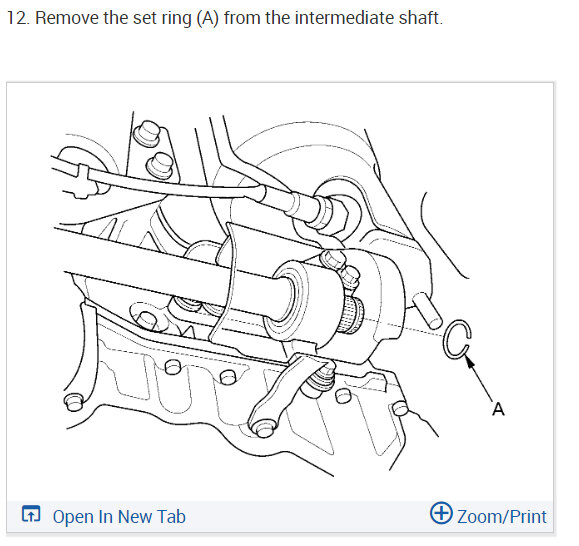 12. Remove the set ring (A) from the intermediate shaft.

A

Open In New Tab

Zoom/Print