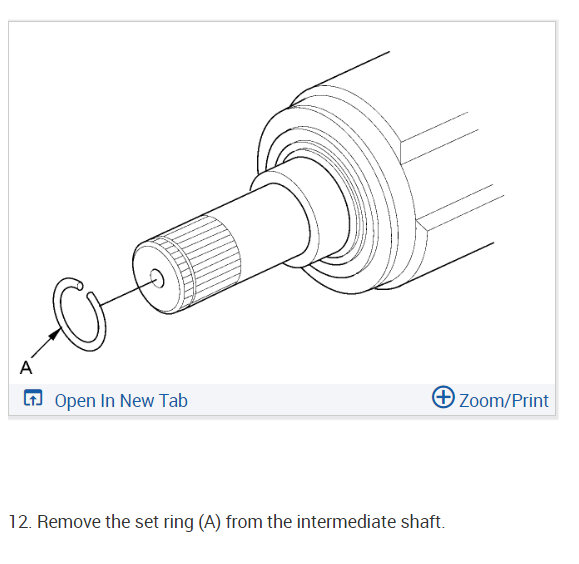 A

Open In New Tab

Zoom/Print

12. Remove the set ring (A) from the intermediate shaft.