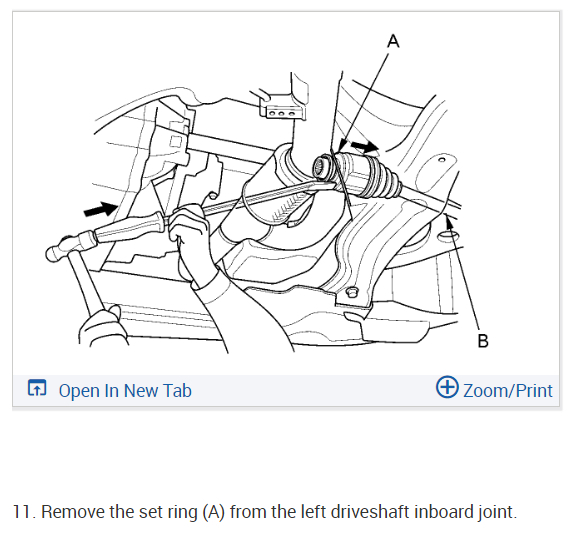 A

B

Open In New Tab

Zoom/Print

11. Remove the set ring (A) from the left driveshaft inboard joint.