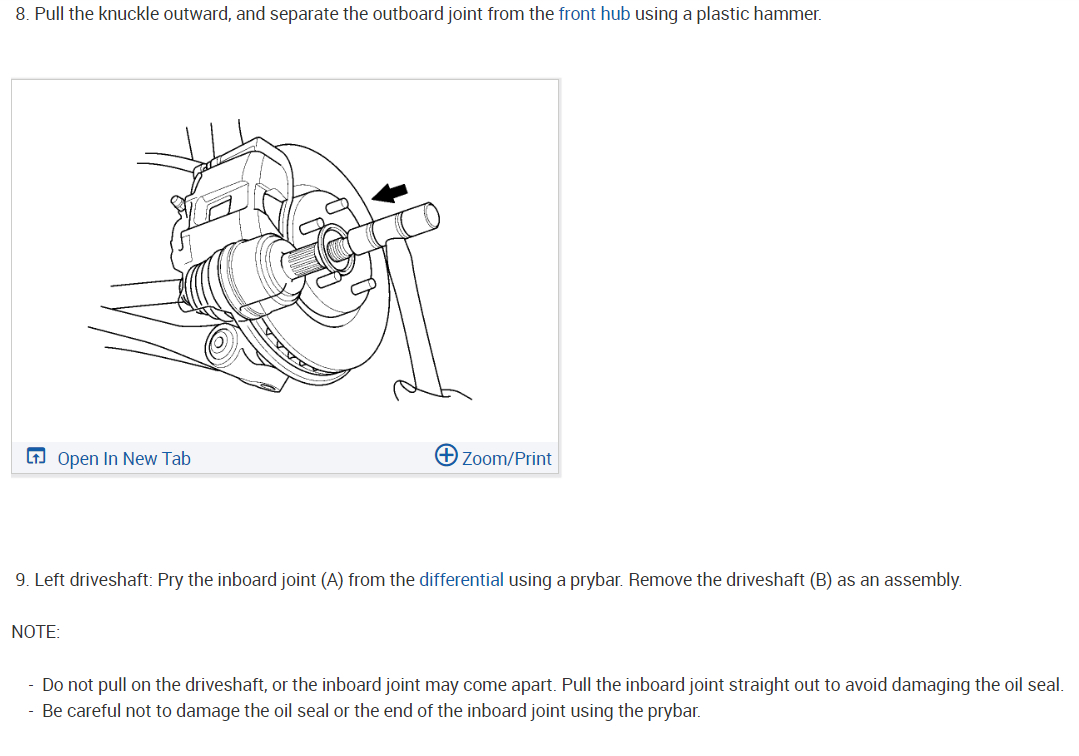 8. Pull the knuckle outward, and separate the outboard joint from the front hub using a plastic hammer.

Open In New Tab

Zoom/Print

9. Left driveshaft: Pry the inboard joint (A) from the differential using a prybar. Remove the driveshaft (B) as an assembly.

NOTE:

- Do not pull on the driveshaft, or the inboard joint may come apart. Pull the inboard joint straight out to avoid damaging the oil seal.
- Be careful not to damage the oil seal or the end of the inboard joint using the prybar.