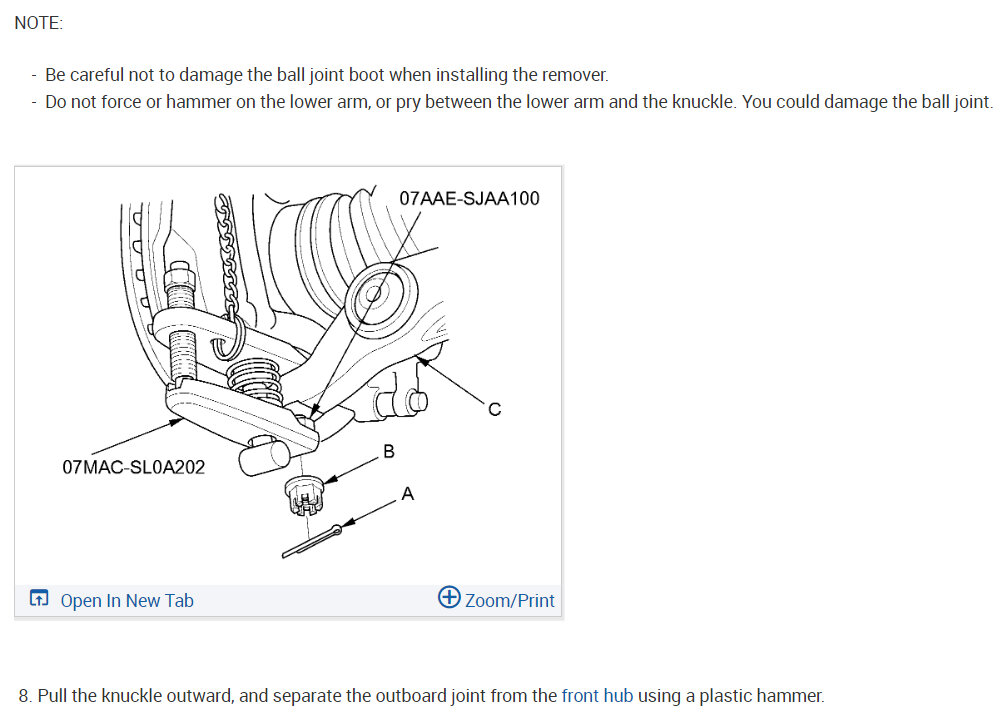 NOTE:

- Be careful not to damage the ball joint boot when installing the remover.
- Do not force or hammer on the lower arm, or pry between the lower arm and the knuckle. You could damage the ball joint.

07AAE-SJAA100

C

07MAC-SL0A202

B

A

Open In New Tab

Zoom/Print

8. Pull the knuckle outward, and separate the outboard joint from the front hub using a plastic hammer.