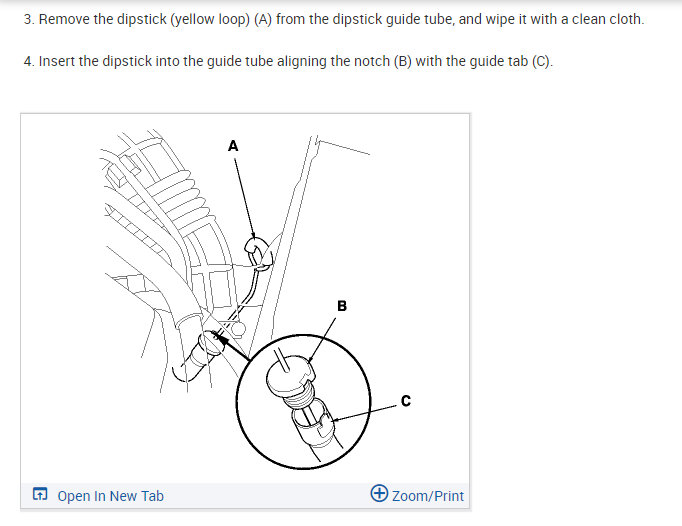 3. Remove the dipstick (yellow loop) (A) from the dipstick guide tube, and wipe it with a clean cloth.

4. Insert the dipstick into the guide tube aligning the notch (B) with the guide tab (C).

A

B

C

Open In New Tab

Zoom/Print