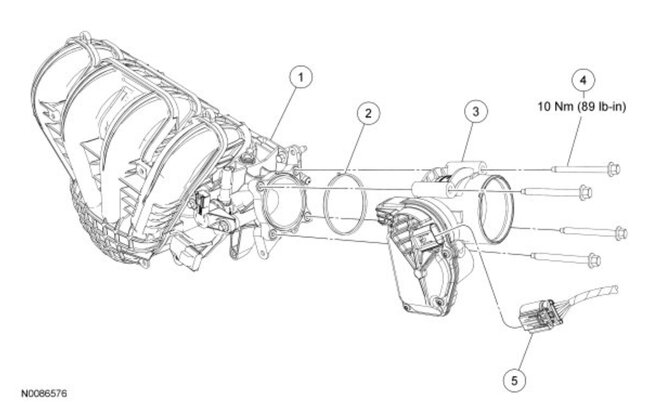 1
2
3
4
10 Nm (89 lb-in)
5
N0086576