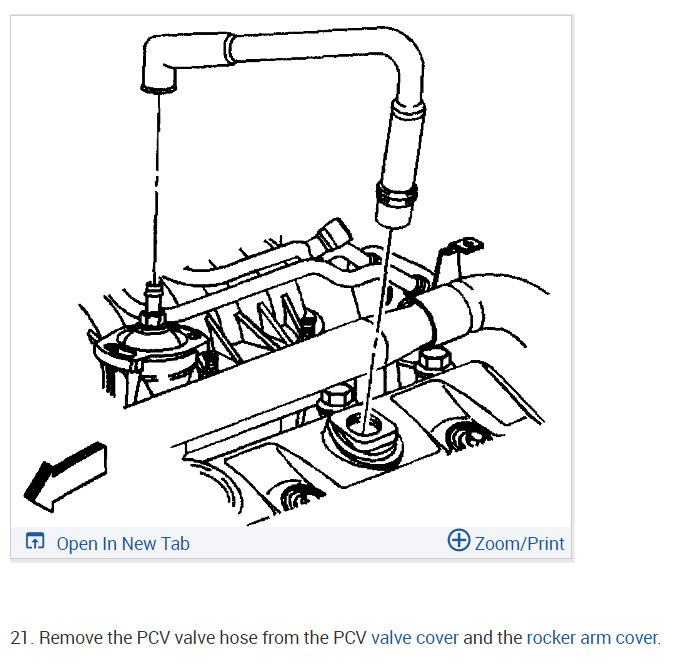 Open In New Tab

Zoom/Print

21. Remove the PCV valve hose from the PCV valve cover and the rocker arm cover.