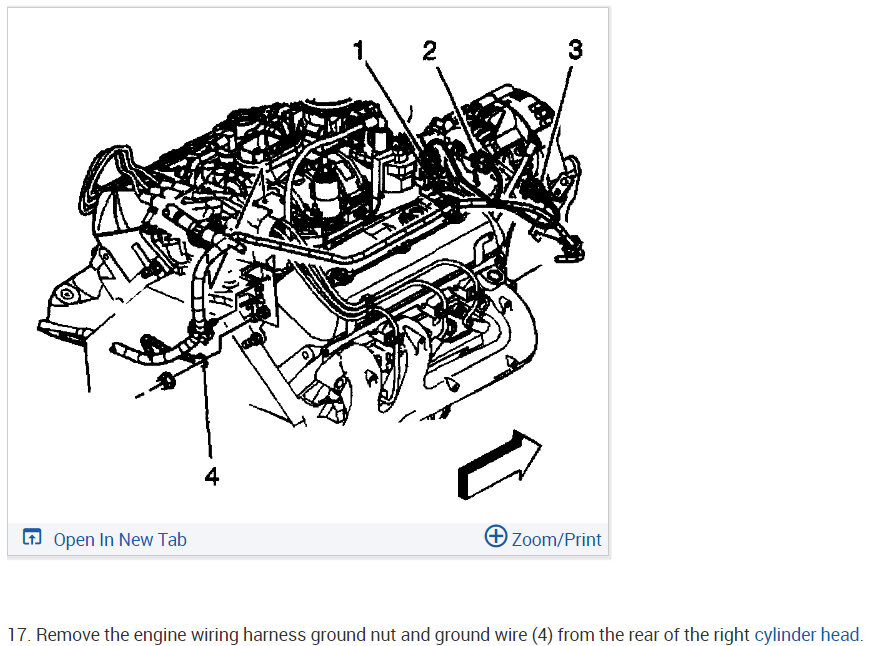 1
2
3
4

Open In New Tab
Zoom/Print

17. Remove the engine wiring harness ground nut and ground wire (4) from the rear of the right cylinder head.