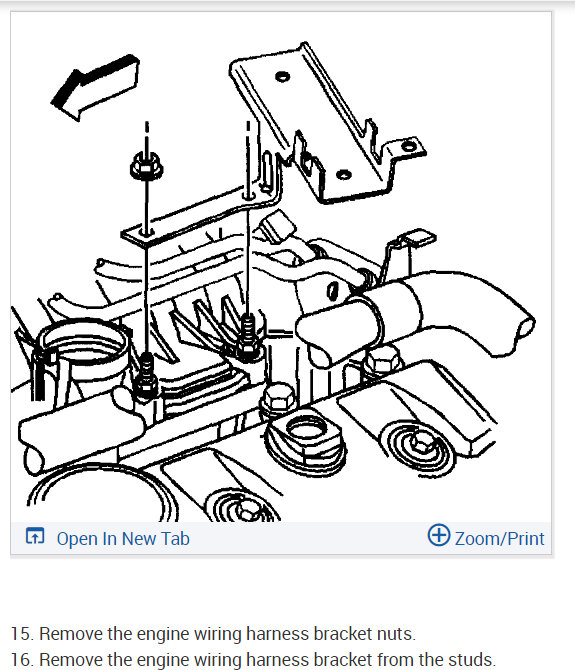 Open In New Tab

Zoom/Print

15. Remove the engine wiring harness bracket nuts.
16. Remove the engine wiring harness bracket from the studs.