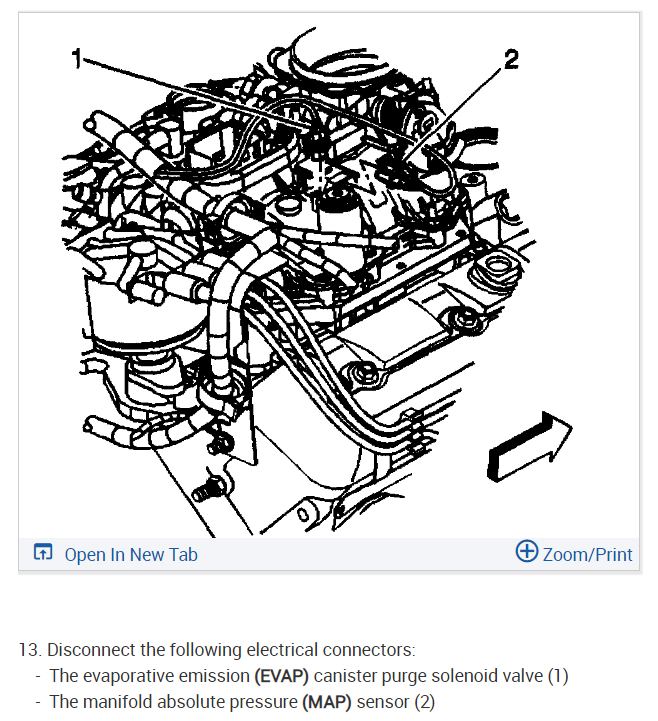 1
2

Open In New Tab
Zoom/Print

13. Disconnect the following electrical connectors:
- The evaporative emission (EVAP) canister purge solenoid valve (1)
- The manifold absolute pressure (MAP) sensor (2)