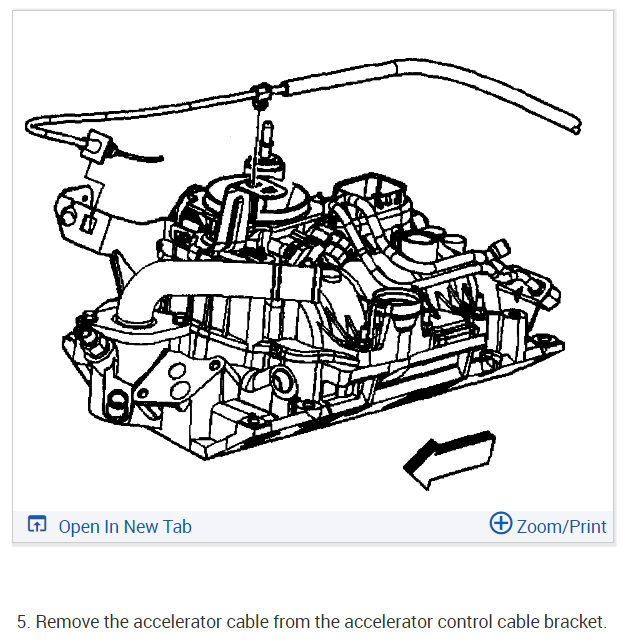 Open In New Tab

Zoom/Print

5. Remove the accelerator cable from the accelerator control cable bracket.