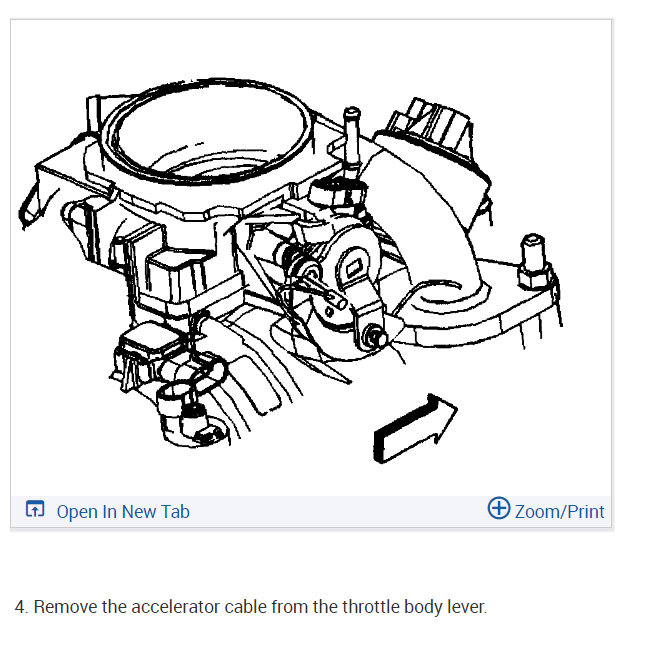 Open In New Tab

Zoom/Print

4. Remove the accelerator cable from the throttle body lever.