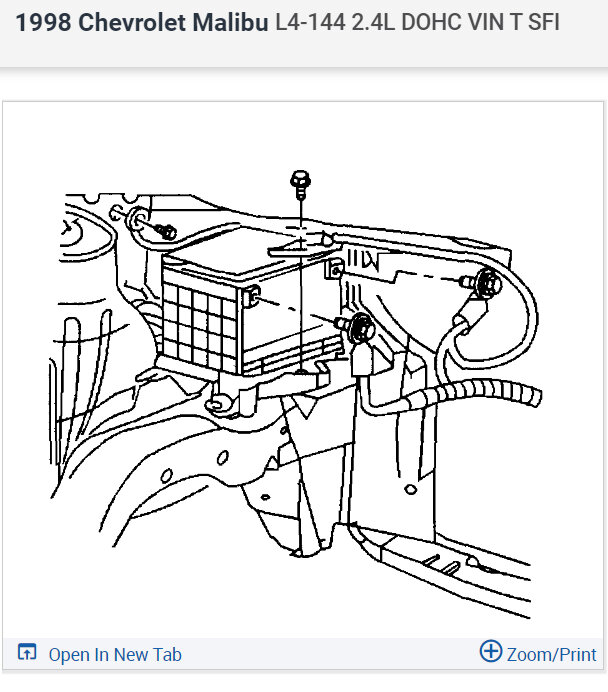 1998 Chevrolet Malibu L4-144 2.4L DOHC VIN T SFI

Open In New Tab

Zoom/Print