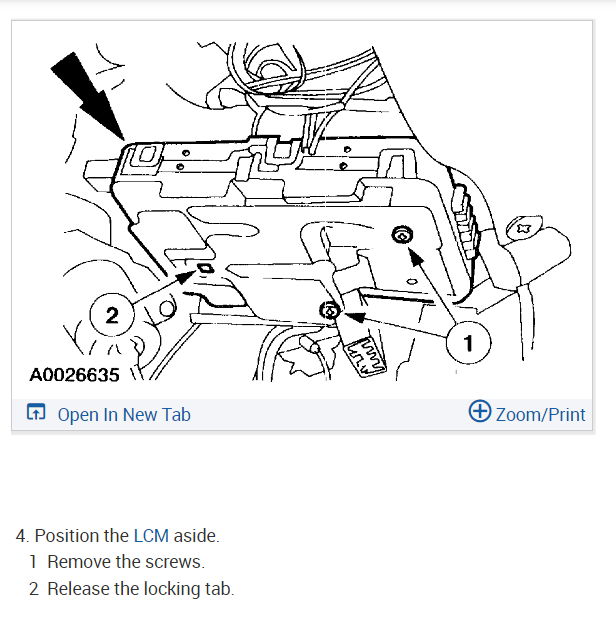 2

1

A0026635

Open In New Tab

Zoom/Print

4. Position the LCM aside.

1 Remove the screws.

2 Release the locking tab.