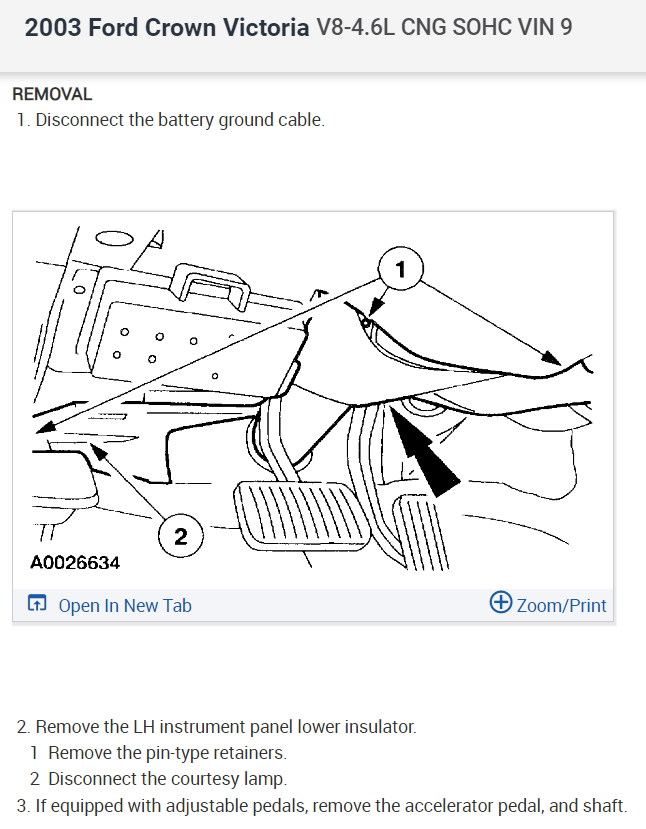 2003 Ford Crown Victoria V8-4.6L CNG SOHC VIN 9

REMOVAL
1. Disconnect the battery ground cable.

1

2

A0026634

Open In New Tab

Zoom/Print

2. Remove the LH instrument panel lower insulator.
1 Remove the pin-type retainers.
2 Disconnect the courtesy lamp.
3. If equipped with adjustable pedals, remove the accelerator pedal, and shaft.