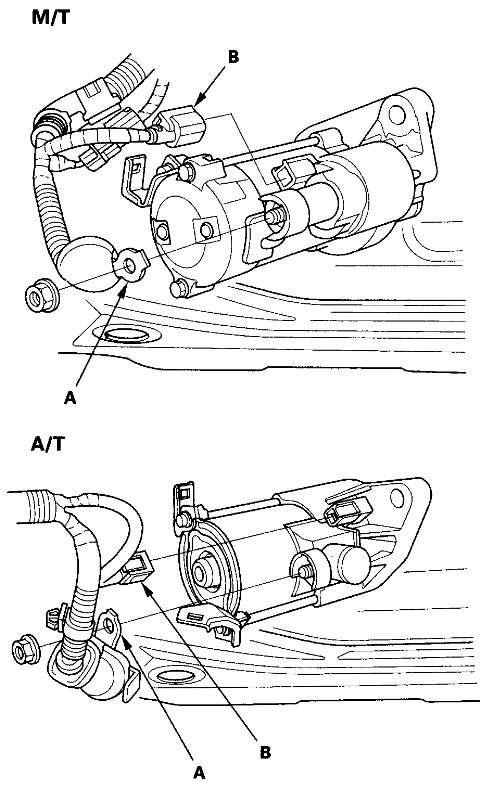 M/T

B

A

A/T

B

A