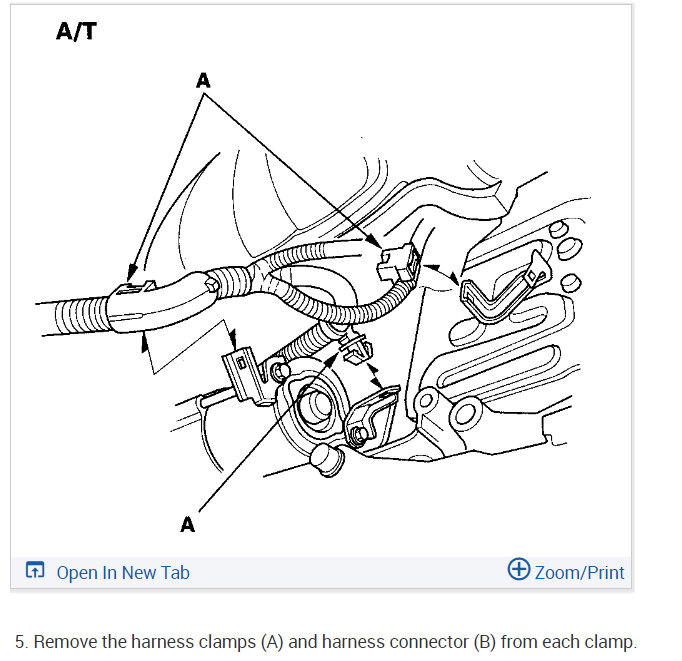 A/T

A

A

Open In New Tab

Zoom/Print

5. Remove the harness clamps (A) and harness connector (B) from each clamp.