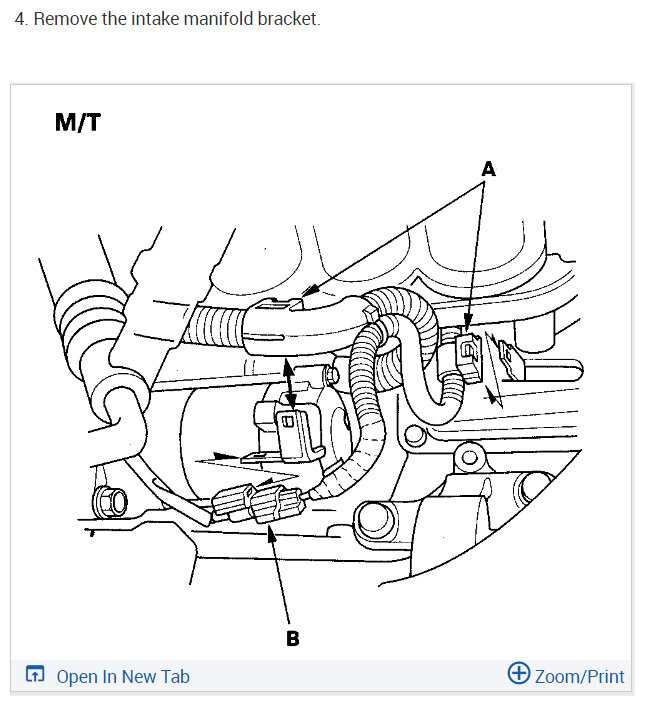 4. Remove the intake manifold bracket.

M/T

A

B

Open In New Tab

Zoom/Print