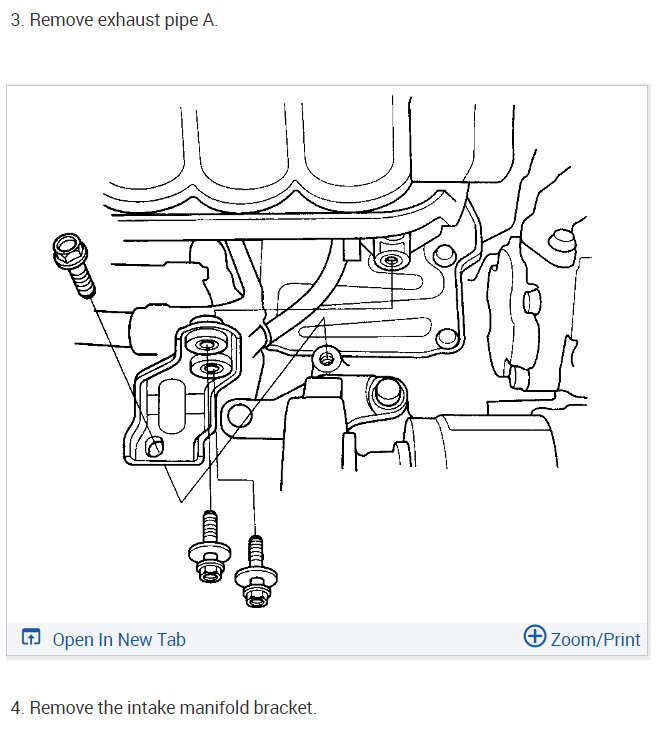 3. Remove exhaust pipe A.

Open In New Tab

Zoom/Print

4. Remove the intake manifold bracket.