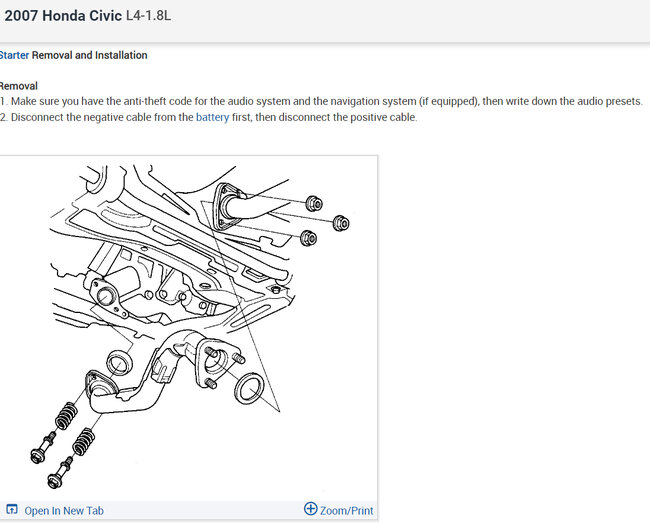 2007 Honda Civic L4-1.8L

Starter Removal and Installation

Removal
1. Make sure you have the anti-theft code for the audio system and the navigation system (if equipped), then write down the audio presets.
2. Disconnect the negative cable from the battery first, then disconnect the positive cable.

Open In New Tab

Zoom/Print