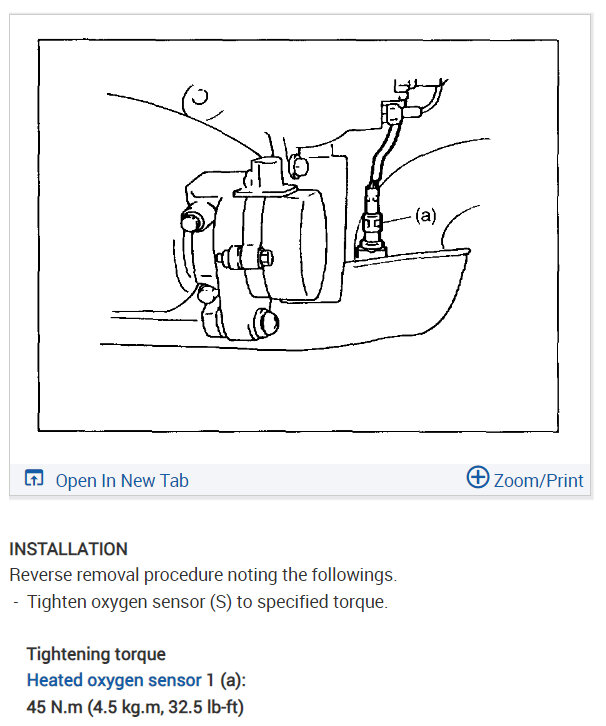 (a)

Open In New Tab

Zoom/Print

INSTALLATION

Reverse removal procedure noting the followings.

- Tighten oxygen sensor (S) to specified torque.

Tightening torque

Heated oxygen sensor 1 (a):

45 N.m (4.5 kg.m, 32.5 lb-ft)