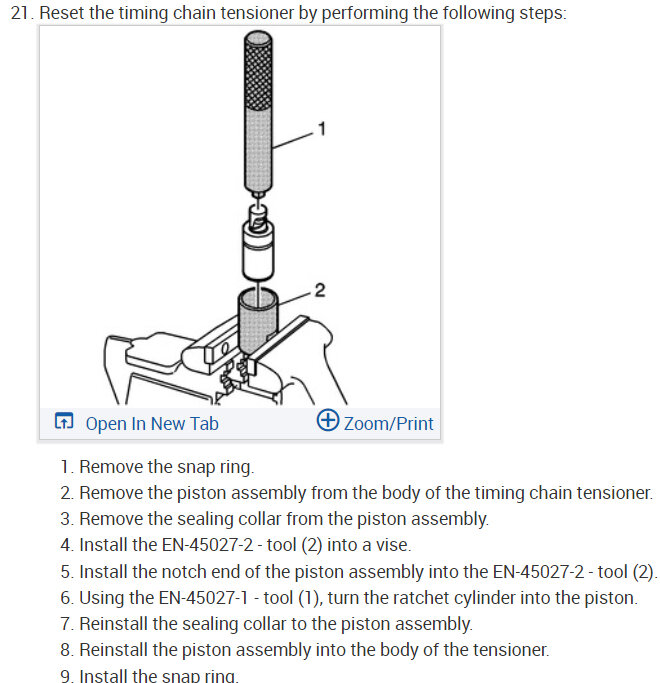 21. Reset the timing chain tensioner by performing the following steps:

1

2

Open In New Tab

Zoom/Print

1. Remove the snap ring.
2. Remove the piston assembly from the body of the timing chain tensioner.
3. Remove the sealing collar from the piston assembly.
4. Install the EN-45027-2 - tool (2) into a vise.
5. Install the notch end of the piston assembly into the EN-45027-2 - tool (2).
6. Using the EN-45027-1 - tool (1), turn the ratchet cylinder into the piston.
7. Reinstall the sealing collar to the piston assembly.
8. Reinstall the piston assembly into the body of the tensioner.
9. Install the snap ring.