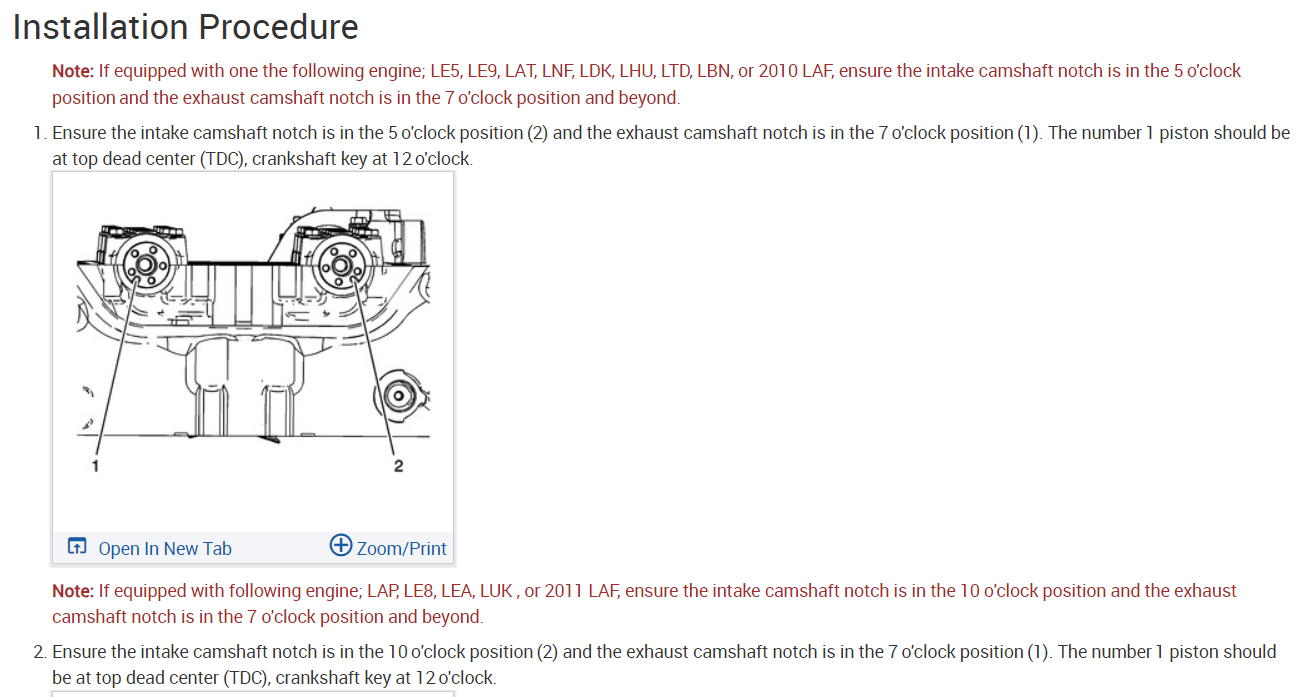 Installation Procedure

Note: If equipped with one the following engine; LE5, LE9, LAT, LNF, LDK, LHU, LTD, LBN, or 2010 LAF, ensure the intake camshaft notch is in the 5 o'clock position and the exhaust camshaft notch is in the 7 o'clock position and beyond.

1. Ensure the intake camshaft notch is in the 5 o'clock position (2) and the exhaust camshaft notch is in the 7 o'clock position (1). The number 1 piston should be at top dead center (TDC), crankshaft key at 12 o'clock.

1

2

Open In New Tab

Zoom/Print

Note: If equipped with following engine; LAP, LE8, LEA, LUK , or 2011 LAF, ensure the intake camshaft notch is in the 10 o'clock position and the exhaust camshaft notch is in the 7 o'clock position and beyond.

2. Ensure the intake camshaft notch is in the 10 o'clock position (2) and the exhaust camshaft notch is in the 7 o'clock position (1). The number 1 piston should be at top dead center (TDC), crankshaft key at 12 o'clock.