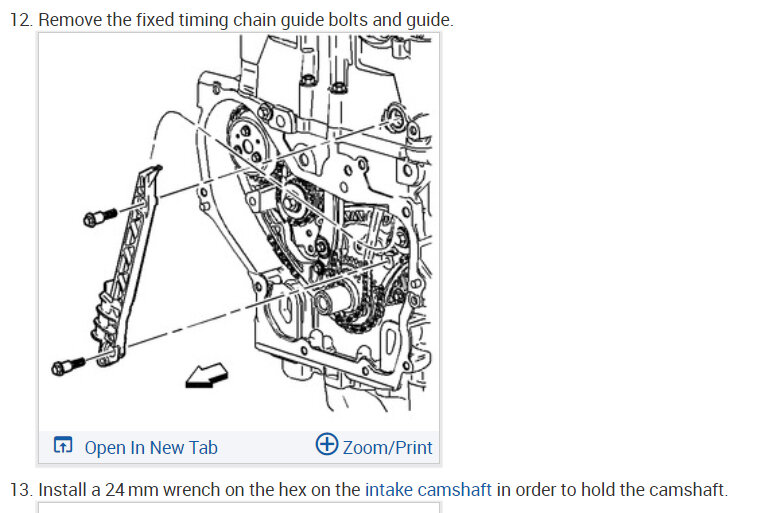 12. Remove the fixed timing chain guide bolts and guide.

Open In New Tab

Zoom/Print

13. Install a 24 mm wrench on the hex on the intake camshaft in order to hold the camshaft.