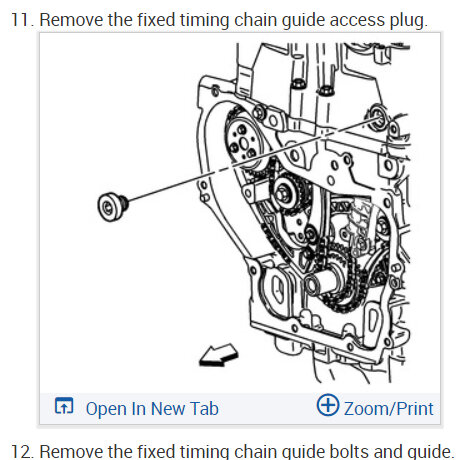 11. Remove the fixed timing chain guide access plug.

Open In New Tab

Zoom/Print

12. Remove the fixed timing chain guide bolts and guide.