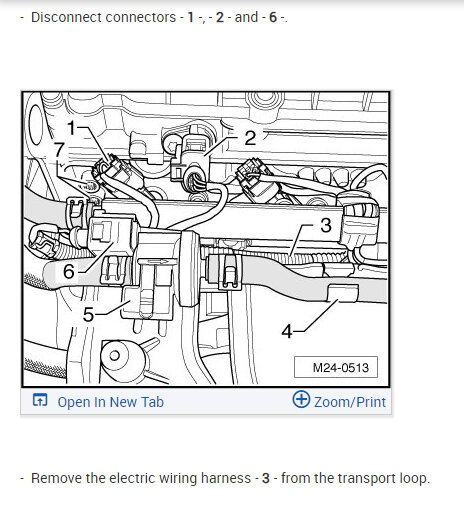 - Disconnect connectors - 1 -, - 2 - and - 6 -.

1
7
2
3
6
5
4
M24-0513

Open In New Tab
Zoom/Print

- Remove the electric wiring harness - 3 - from the transport loop.