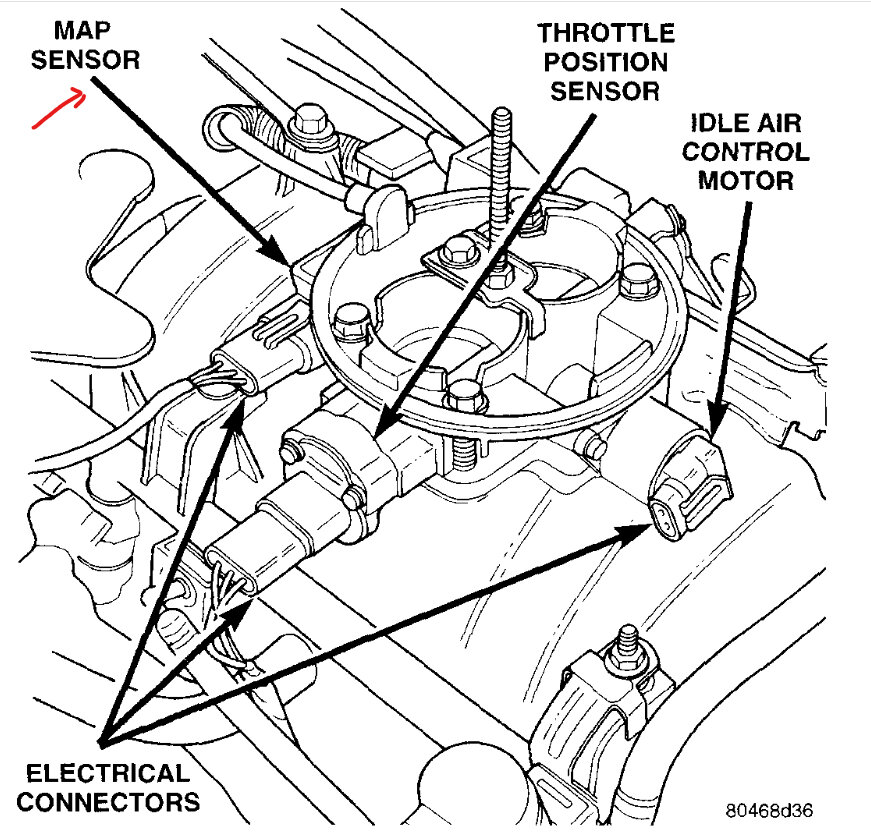 MAP SENSOR

THROTTLE POSITION SENSOR

IDLE AIR CONTROL MOTOR

ELECTRICAL CONNECTORS

80468d36