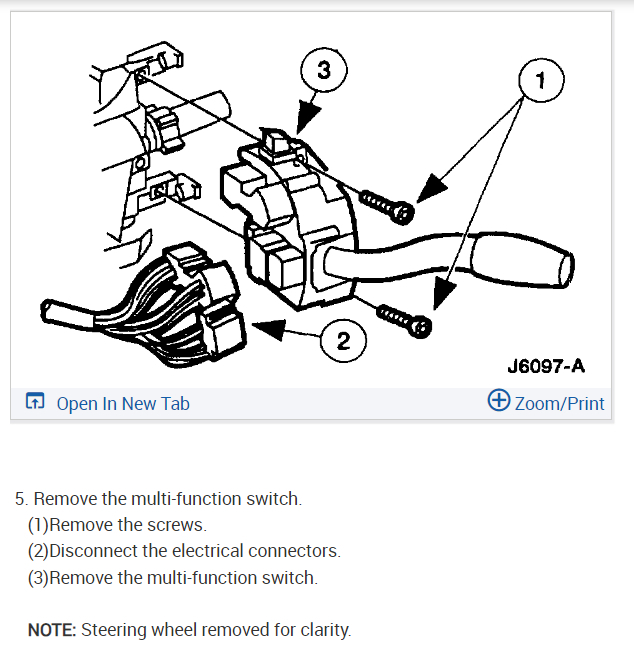 3

1

2

J6097-A

Open In New Tab

Zoom/Print

5. Remove the multi-function switch.
(1)Remove the screws.
(2)Disconnect the electrical connectors.
(3)Remove the multi-function switch.

NOTE: Steering wheel removed for clarity.