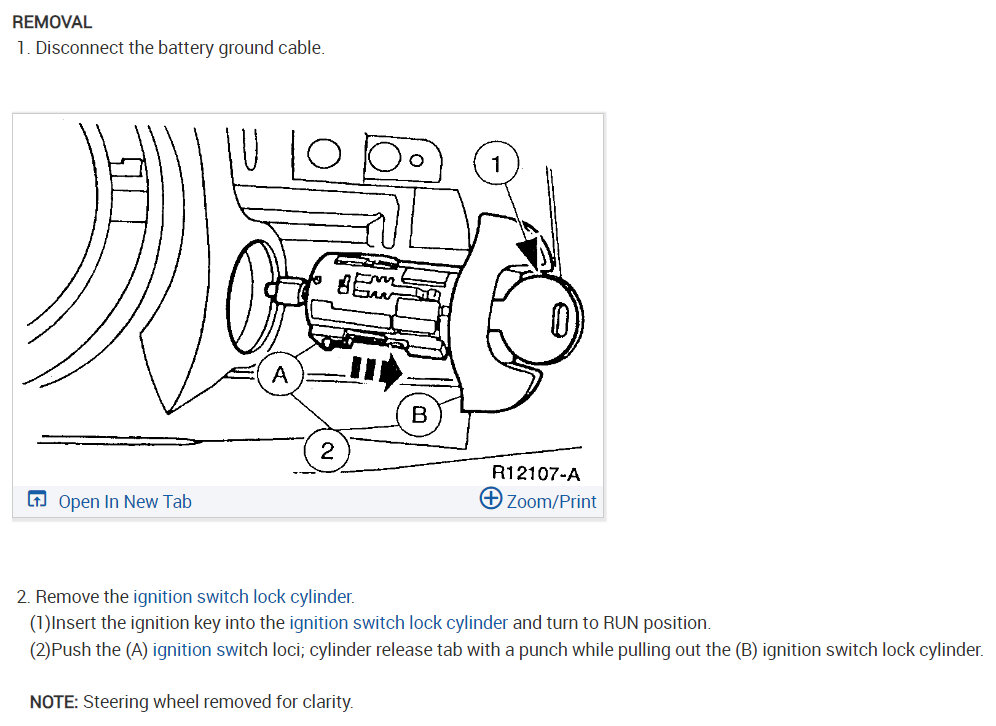 REMOVAL
1. Disconnect the battery ground cable.

1
A
B
2
R12107-A
Open In New Tab
Zoom/Print

2. Remove the ignition switch lock cylinder.
(1)Insert the ignition key into the ignition switch lock cylinder and turn to RUN position.
(2)Push the (A) ignition switch loci; cylinder release tab with a punch while pulling out the (B) ignition switch lock cylinder.

NOTE: Steering wheel removed for clarity.