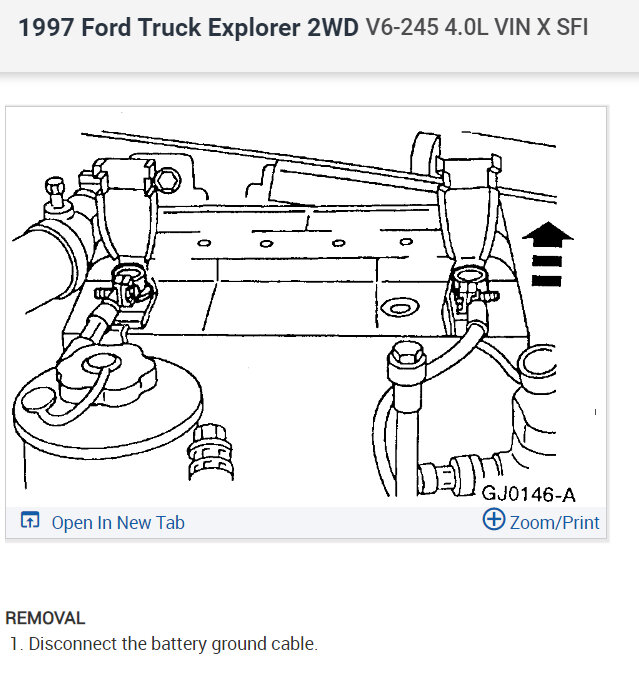 1997 Ford Truck Explorer 2WD V6-245 4.0L VIN X SFI

GJ0146-A

Open In New Tab

Zoom/Print

REMOVAL

1. Disconnect the battery ground cable.