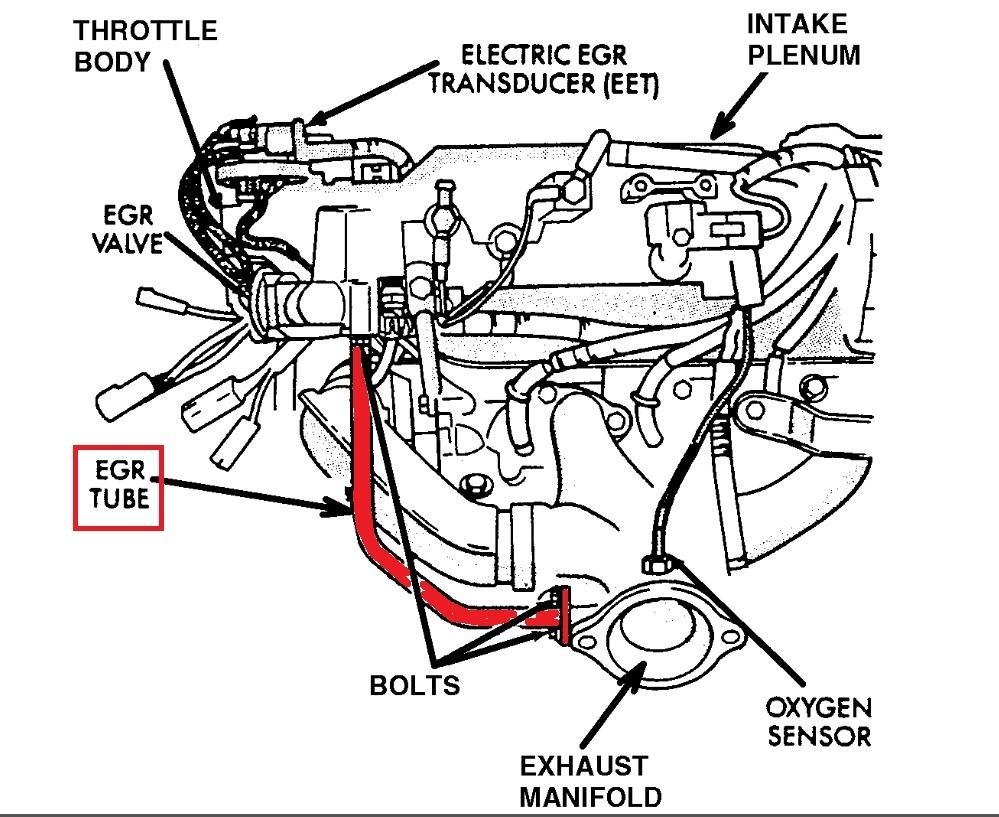 THROTTLE BODY

ELECTRIC EGR TRANSDUCER (EET)

INTAKE PLENUM

EGR VALVE

EGR TUBE

BOLTS

OXYGEN SENSOR

EXHAUST MANIFOLD