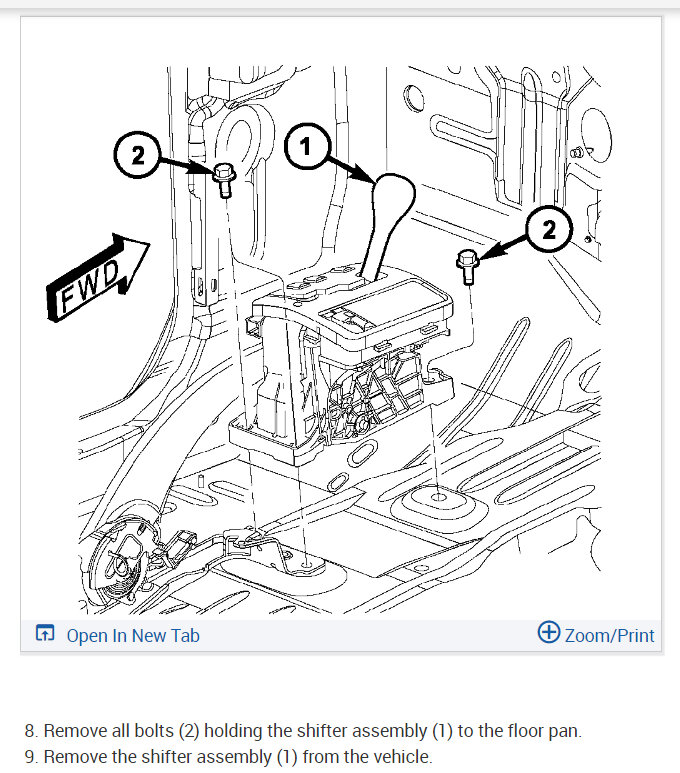 2

1

2

FWD

Open In New Tab

Zoom/Print

8. Remove all bolts (2) holding the shifter assembly (1) to the floor pan.
9. Remove the shifter assembly (1) from the vehicle.