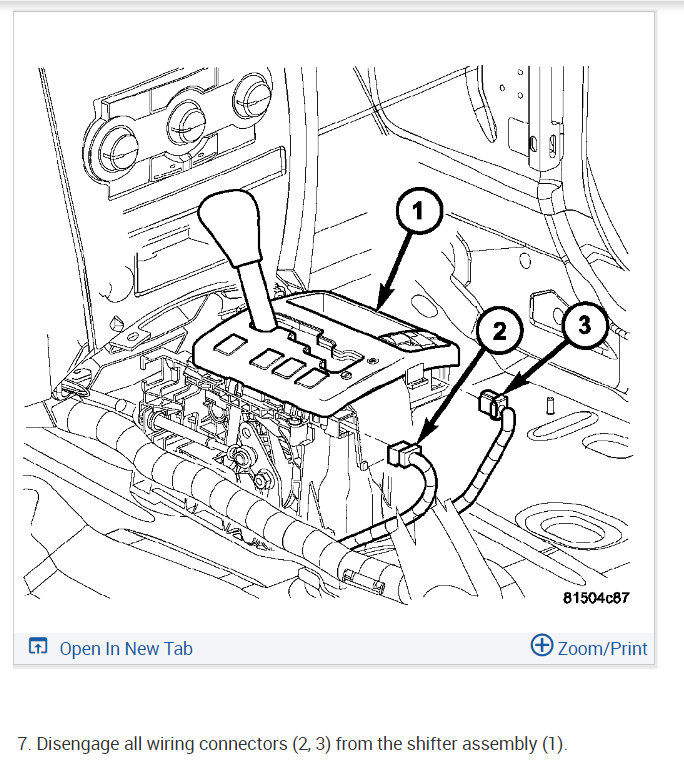 1

2

3

81504c87

Open In New Tab

Zoom/Print

7. Disengage all wiring connectors (2, 3) from the shifter assembly (1).