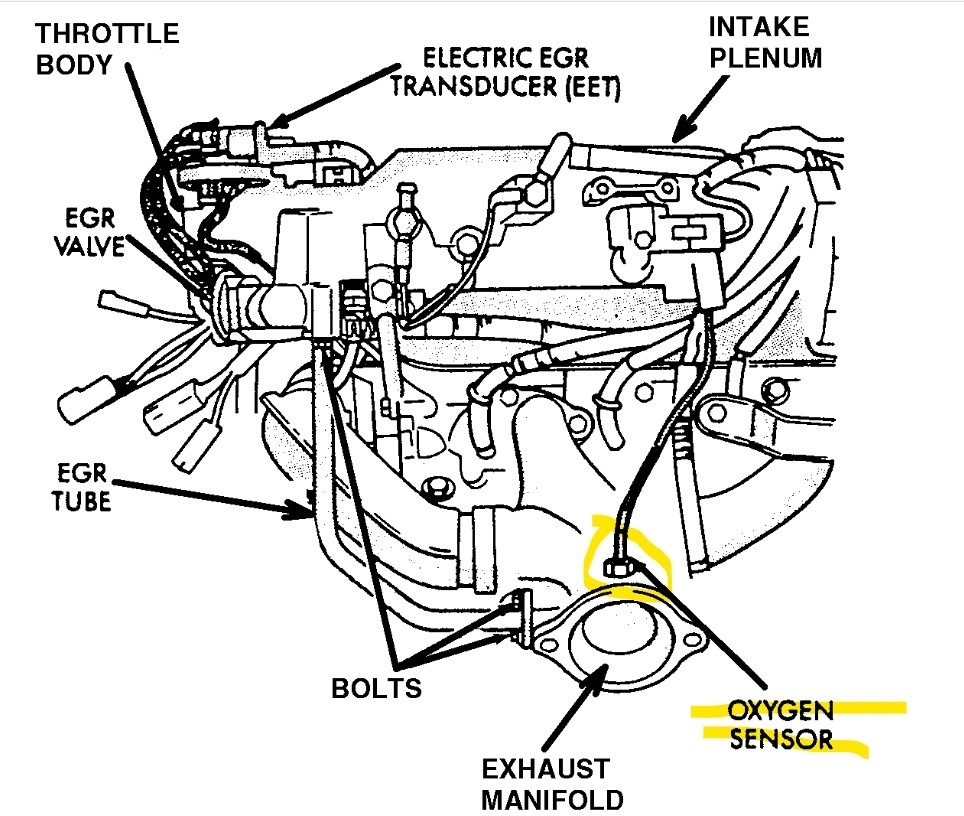 THROTTLE BODY

ELECTRIC EGR TRANSDUCER (EET)

INTAKE PLENUM

EGR VALVE

EGR TUBE

BOLTS

OXYGEN SENSOR

EXHAUST MANIFOLD