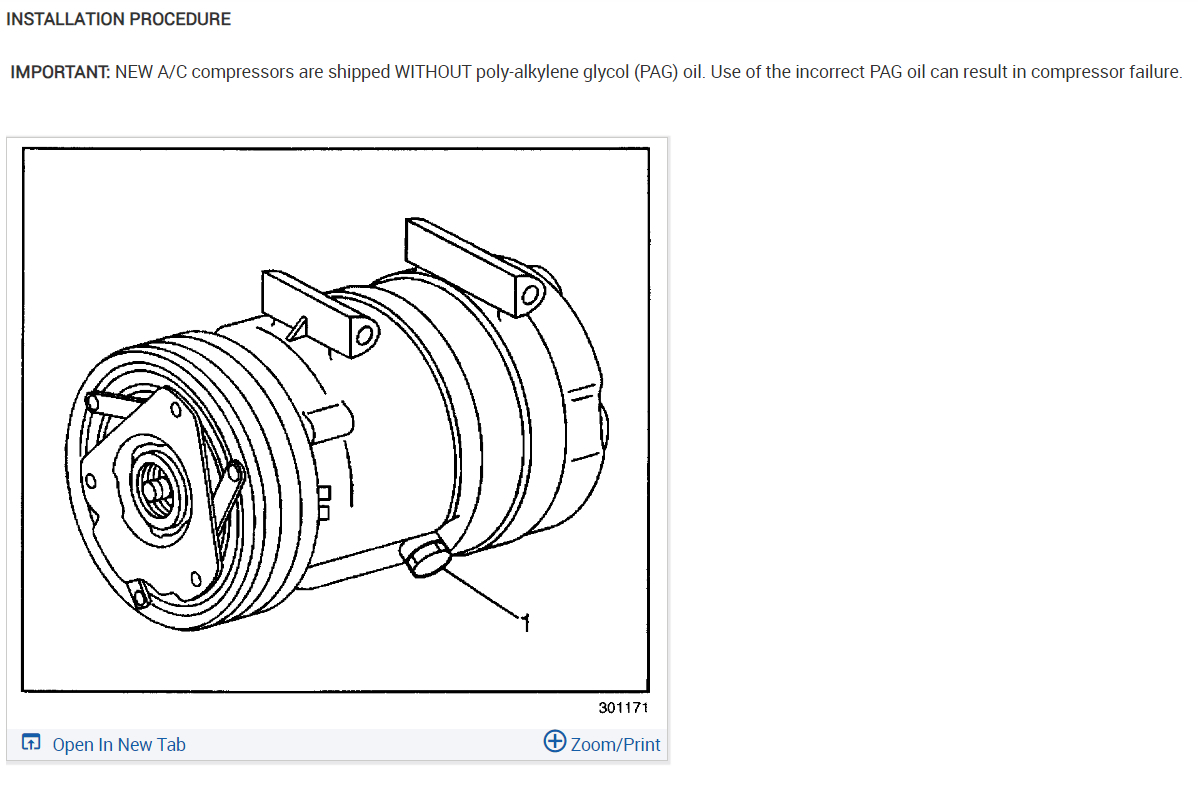 INSTALLATION PROCEDURE

IMPORTANT: NEW A/C compressors are shipped WITHOUT poly-alkylene glycol (PAG) oil. Use of the incorrect PAG oil can result in compressor failure.

1

301171

Open In New Tab

Zoom/Print