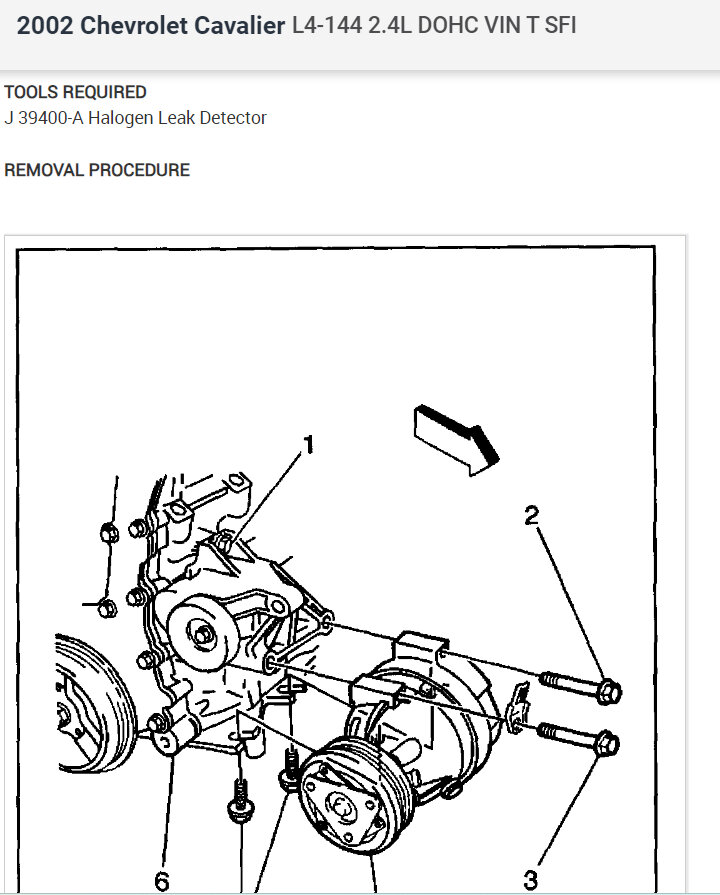 2002 Chevrolet Cavalier L4-144 2.4L DOHC VIN T SFI

TOOLS REQUIRED
J 39400-A Halogen Leak Detector

REMOVAL PROCEDURE

1

2

6

3