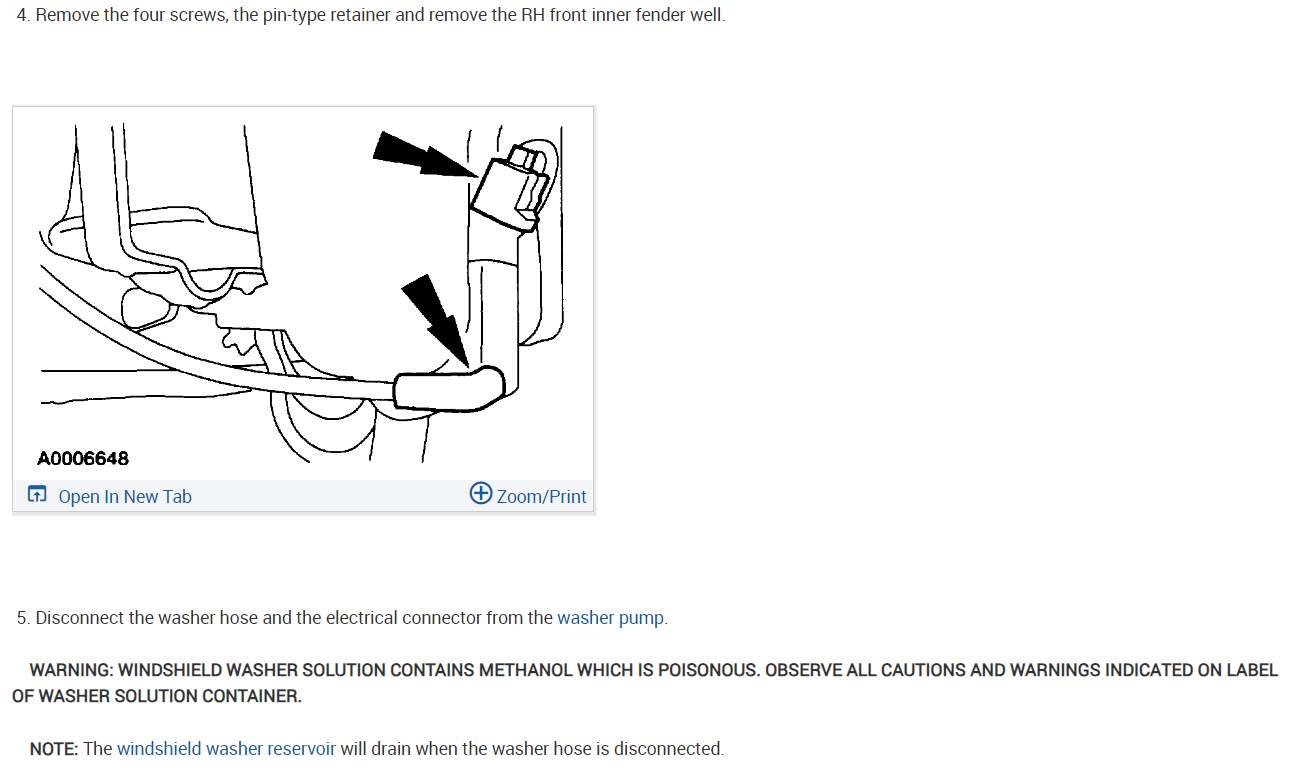 4. Remove the four screws, the pin-type retainer and remove the RH front inner fender well.

A0006648

Open In New Tab

Zoom/Print

5. Disconnect the washer hose and the electrical connector from the washer pump.

WARNING: WINDSHIELD WASHER SOLUTION CONTAINS METHANOL WHICH IS POISONOUS. OBSERVE ALL CAUTIONS AND WARNINGS INDICATED ON LABEL OF WASHER SOLUTION CONTAINER.

NOTE: The windshield washer reservoir will drain when the washer hose is disconnected.