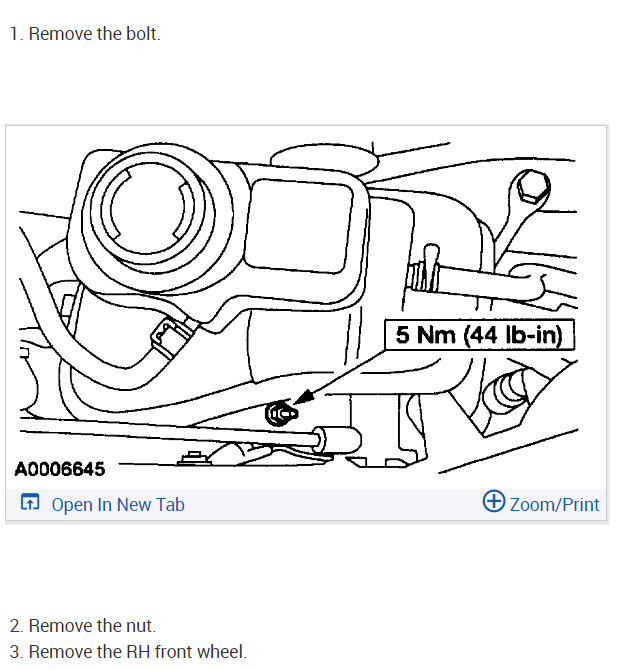 1. Remove the bolt.

5 Nm (44 lb-in)

A0006645

Open In New Tab

Zoom/Print

2. Remove the nut.
3. Remove the RH front wheel.